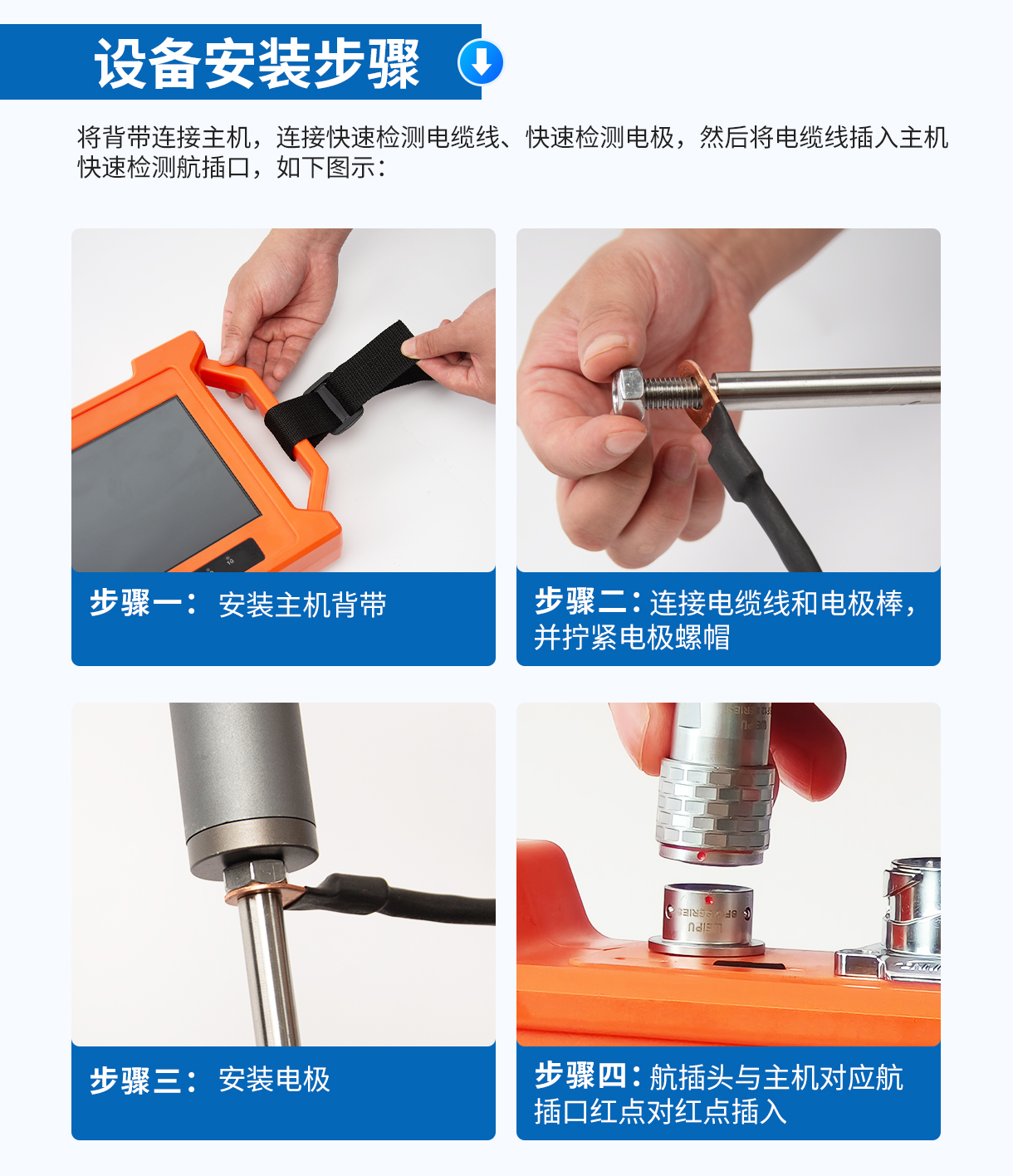 设备安装步骤

将背带连接主机，连接快速检测电缆线、快速检测电极，然后将电缆线插入主机快速检测航插口，如下图示：

步骤一： 安装主机背带

步骤二：连接电缆线和电极棒，并拧紧电极螺帽

步骤三： 安装电极

步骤四：航插头与主机对应航插口红点对红点插入