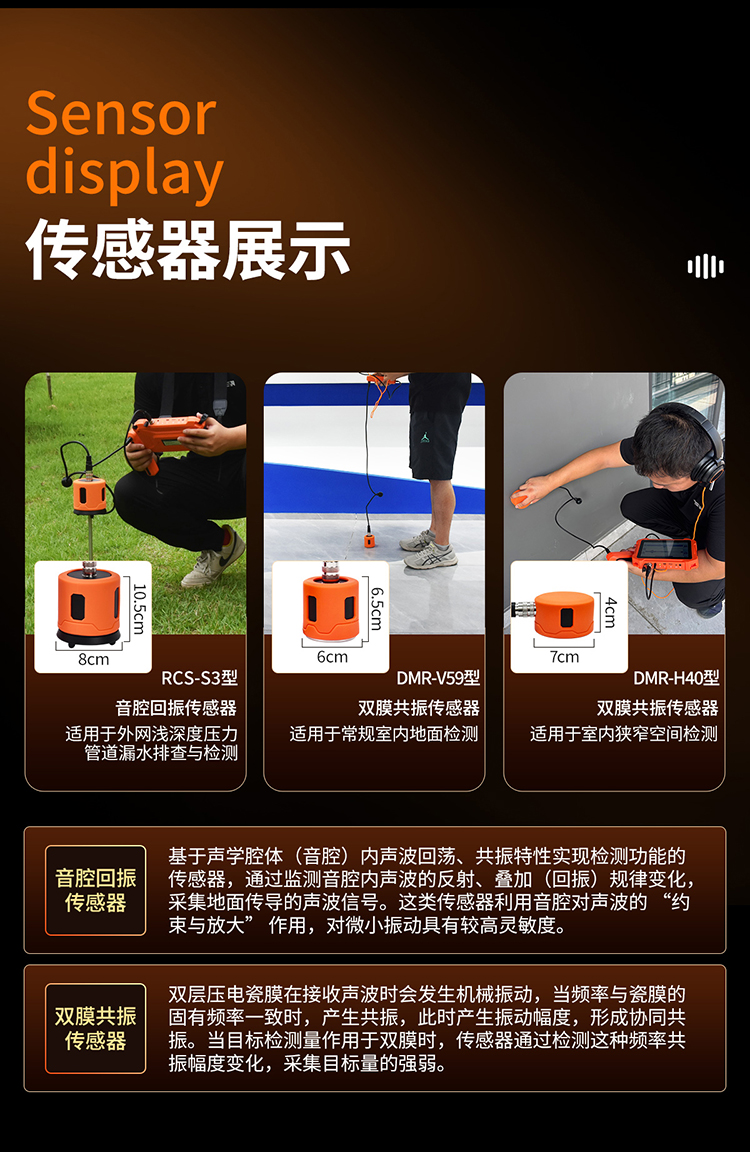 Sensor display
传感器展示

10.5cm
8cm
RCS-S3型
音腔回振传感器
适用于外网浅深度压力管道漏水排查与检测

6.5cm
6cm
DMR-V59型
双膜共振传感器
适用于常规室内地面检测

4cm
7cm
DMR-H40型
双膜共振传感器
适用于室内狭窄空间检测

音腔回振传感器
基于声学腔体（音腔）内声波回荡、共振特性实现检测功能的传感器，通过监测音腔内声波的反射、叠加（回振）规律变化，采集地面传导的声波信号。这类传感器利用音腔对声波的“约束与放大”作用，对微小振动具有较高灵敏度。

双膜共振传感器
双层压电瓷膜在接收声波时会发生机械振动，当频率与瓷膜的固有频率一致时，产生共振，此时产生振动幅度，形成协同共振。当目标检测量作用于双膜时，传感器通过检测这种频率共振幅度变化，采集目标量的强弱。